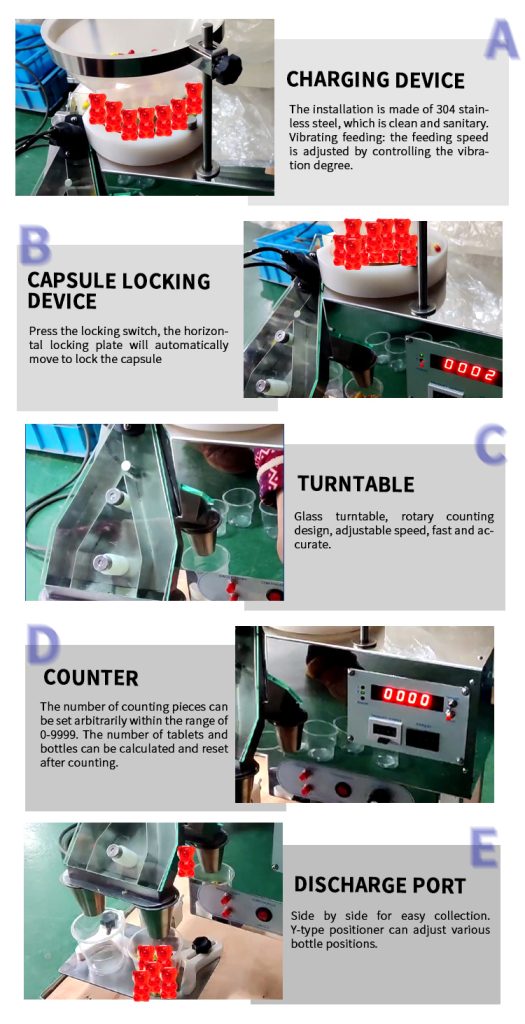 A

CHARGING DEVICE

The installation is made of 304 stainless steel, which is clean and sanitary. Vibrating feeding: the feeding speed is adjusted by controlling the vibration degree.

B

CAPSULE LOCKING DEVICE

Press the locking switch, the horizontal locking plate will automatically move to lock the capsule

0002

C

TURNTABLE

Glass turntable, rotary counting design, adjustable speed, fast and accurate.

D

COUNTER

The number of counting pieces can be set arbitrarily within the range of 0-9999. The number of tablets and bottles can be calculated and reset after counting.

0000

E

DISCHARGE PORT

Side by side for easy collection. Y-type positioner can adjust various bottle positions.